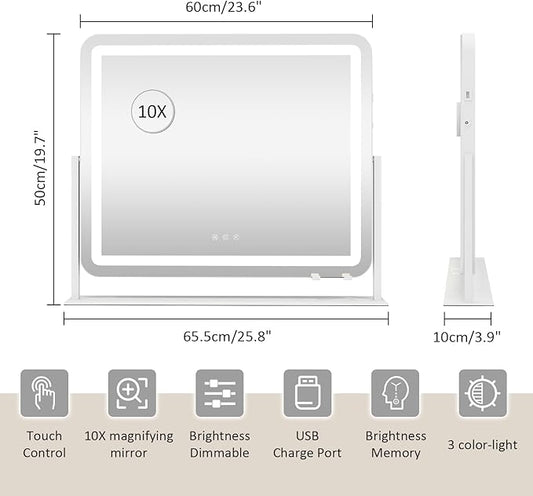 60cm/23.6"

50cm/19.7"

10X

65.5cm/25.8"

10cm/3.9"

Touch Control

10X magnifying mirror

Brightness Dimmable

USB Charge Port

Brightness Memory

3 color-light