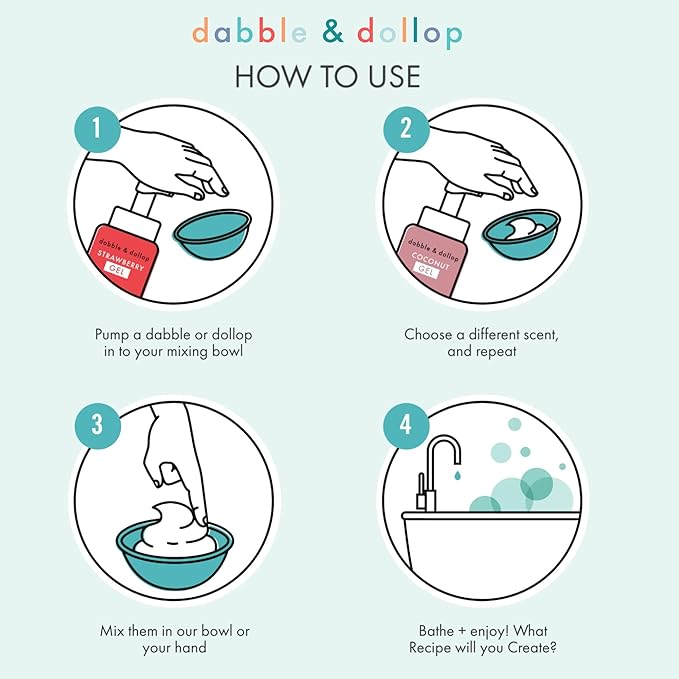 dabble & dollop

HOW TO USE

1

dabble & dollop
STRAWBERRY
GEL

Pump a dabble or dollop in to your mixing bowl

2

dabble & dollop
COCONUT
GEL

Choose a different scent, and repeat

3

Mix them in our bowl or your hand

4

Bathe + enjoy! What Recipe will you Create?