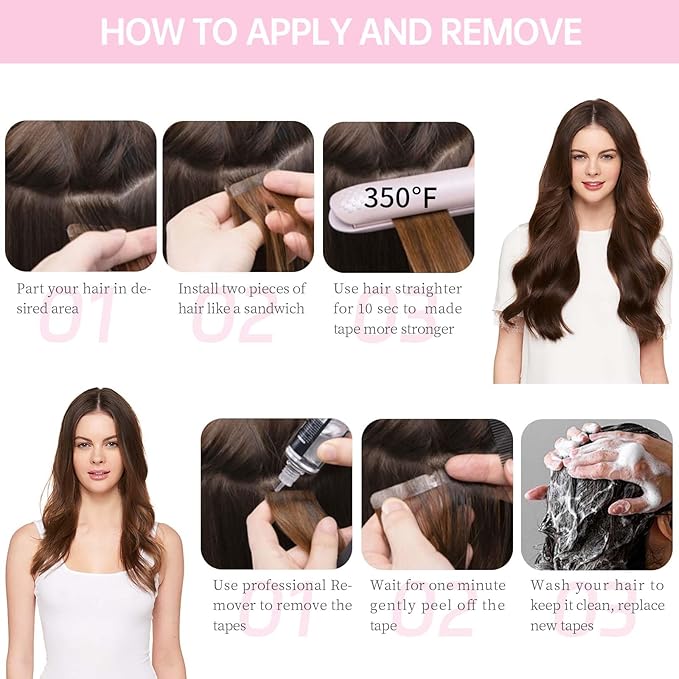 HOW TO APPLY AND REMOVE

350°F

Part your hair in desired area
01

Install two pieces of hair like a sandwich
02

Use hair straighter for 10 sec to made tape more stronger
03

Use professional Remover to remove the tapes
01

Wait for one minute gently peel off the tape
02

Wash your hair to keep it clean, replace new tapes
03