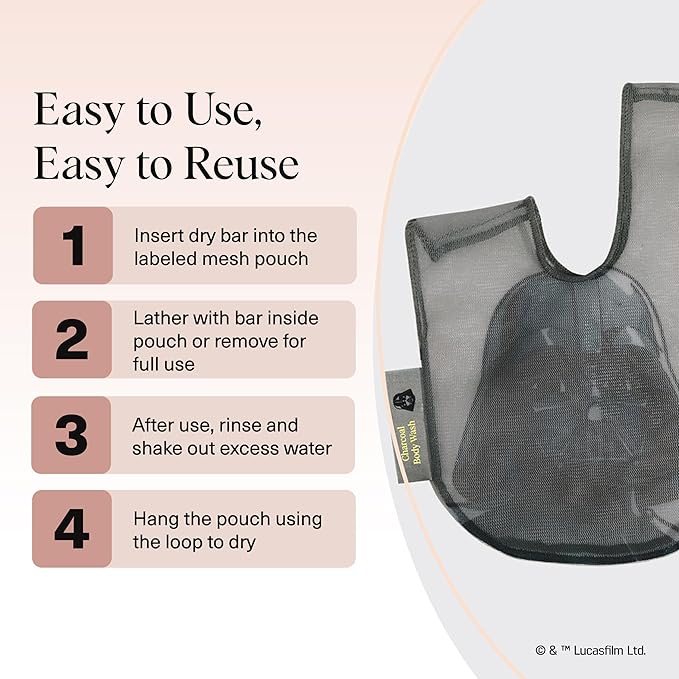 Easy to Use,
Easy to Reuse

1 Insert dry bar into the labeled mesh pouch

2 Lather with bar inside pouch or remove for full use

3 After use, rinse and shake out excess water

4 Hang the pouch using the loop to dry

Charcoal Body Wash

© & ™ Lucasfilm Ltd.