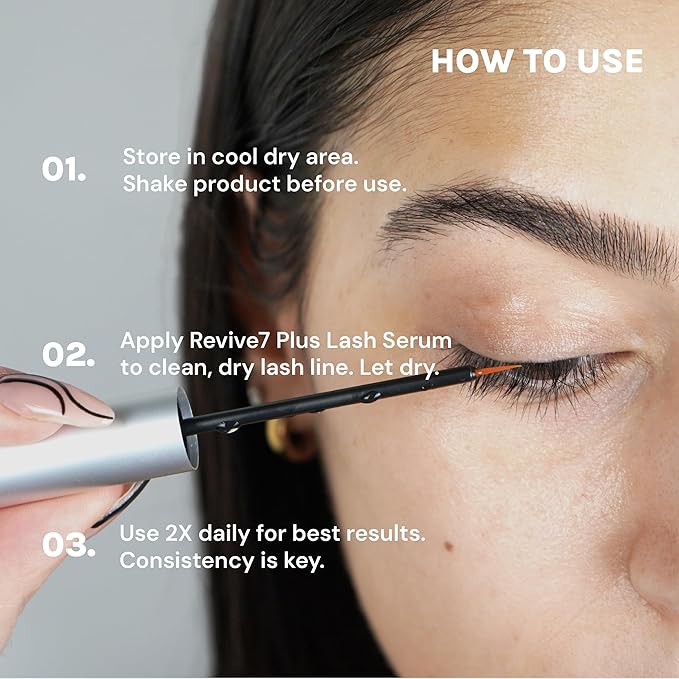 HOW TO USE

01. Store in cool dry area. Shake product before use.

02. Apply Revive7 Plus Lash Serum to clean, dry lash line. Let dry.

03. Use 2X daily for best results. Consistency is key.